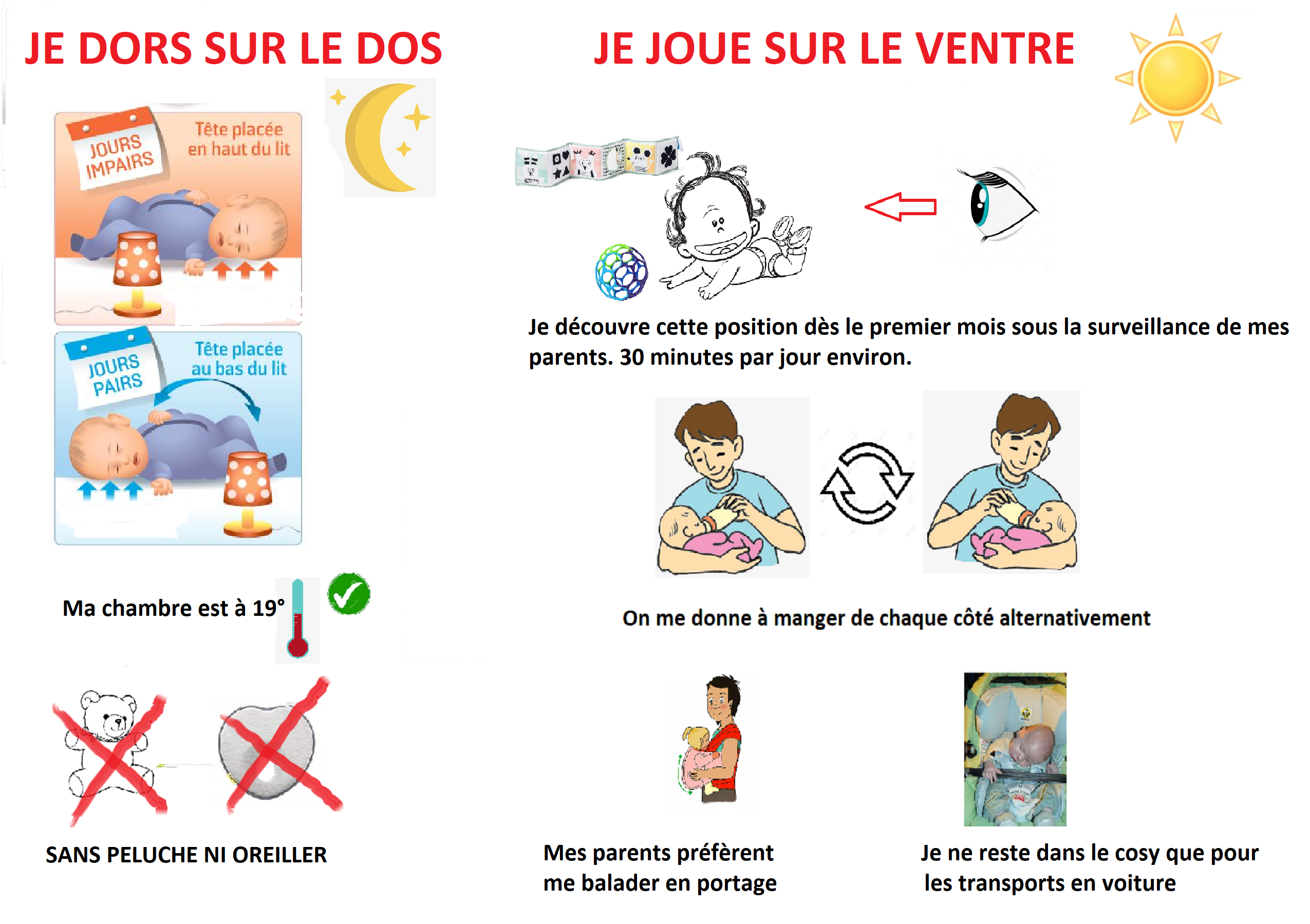 JE DORS SUR LE DOS

JOURS IMPAIRS

Tête placée en haut du lit

JOURS PAIRS

Tête placée au bas du lit

Ma chambre est à 19°

SANS PELUCHE NI OREILLER

JE JOUE SUR LE VENTRE

Je découvre cette position dès le premier mois sous la surveillance de mes parents. 30 minutes par jour environ.

On me donne à manger de chaque côté alternativement

Mes parents préfèrent me balader en portage

Je ne reste dans le cosy que pour les transports en voiture